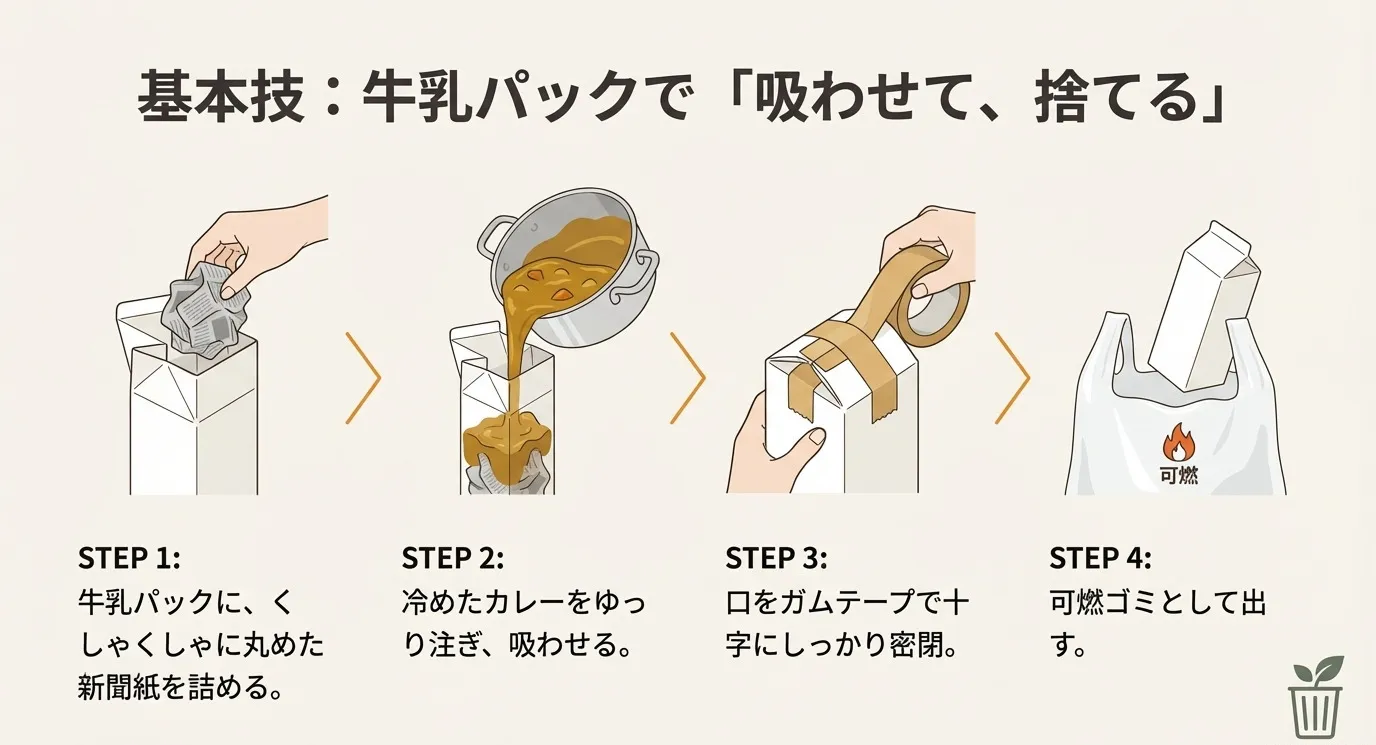 基本技：牛乳パックで「吸わせて、捨てる」

可燃

STEP 1:
牛乳パックに、くしゃくしゃに丸めた新聞紙を詰める。

STEP 2:
冷めたカレーをゆっくり注ぎ、吸わせる。

STEP 3:
口をガムテープで十字にしっかり密閉。

STEP 4:
可燃ゴミとして出す。