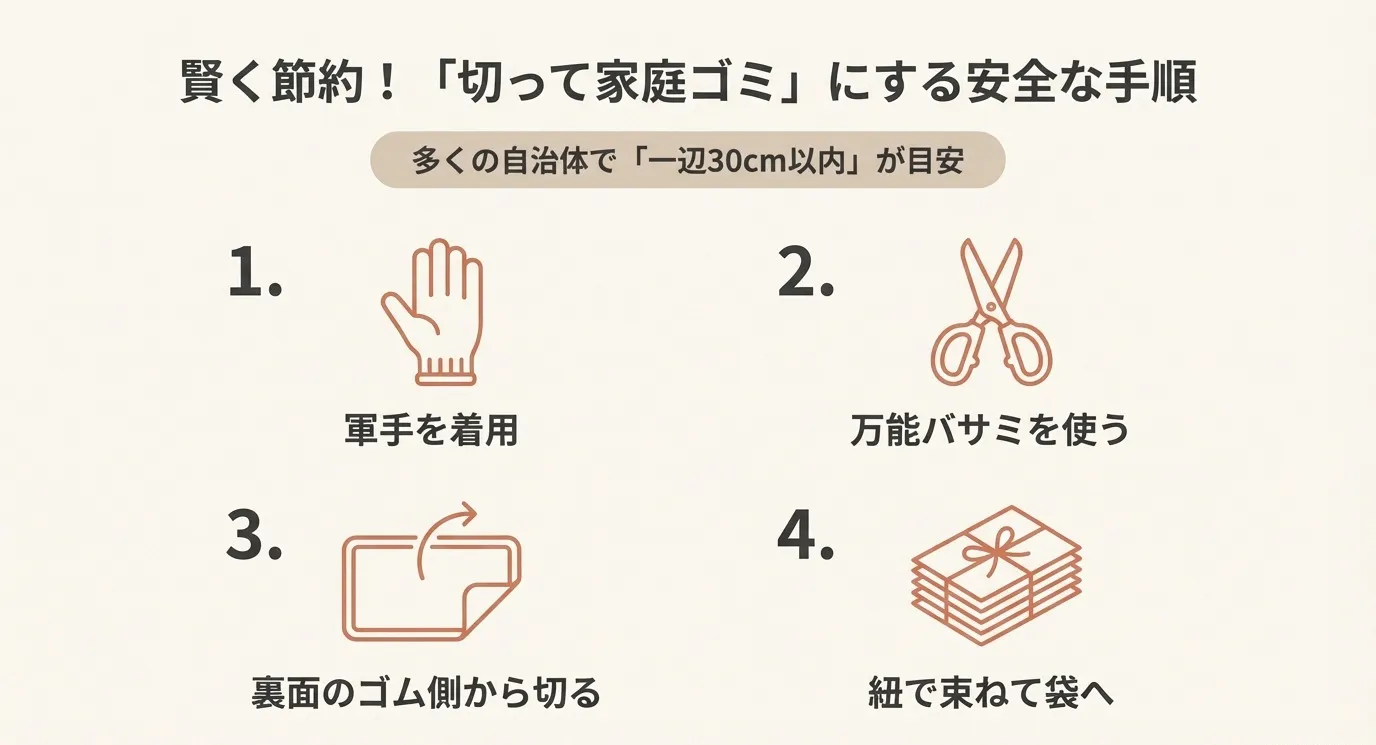 賢く節約！「切って家庭ゴミ」にする安全な手順

多くの自治体で「一辺30cm以内」が目安

1.

軍手を着用

2.

万能バサミを使う

3.

裏面のゴム側から切る

4.

紐で束ねて袋へ