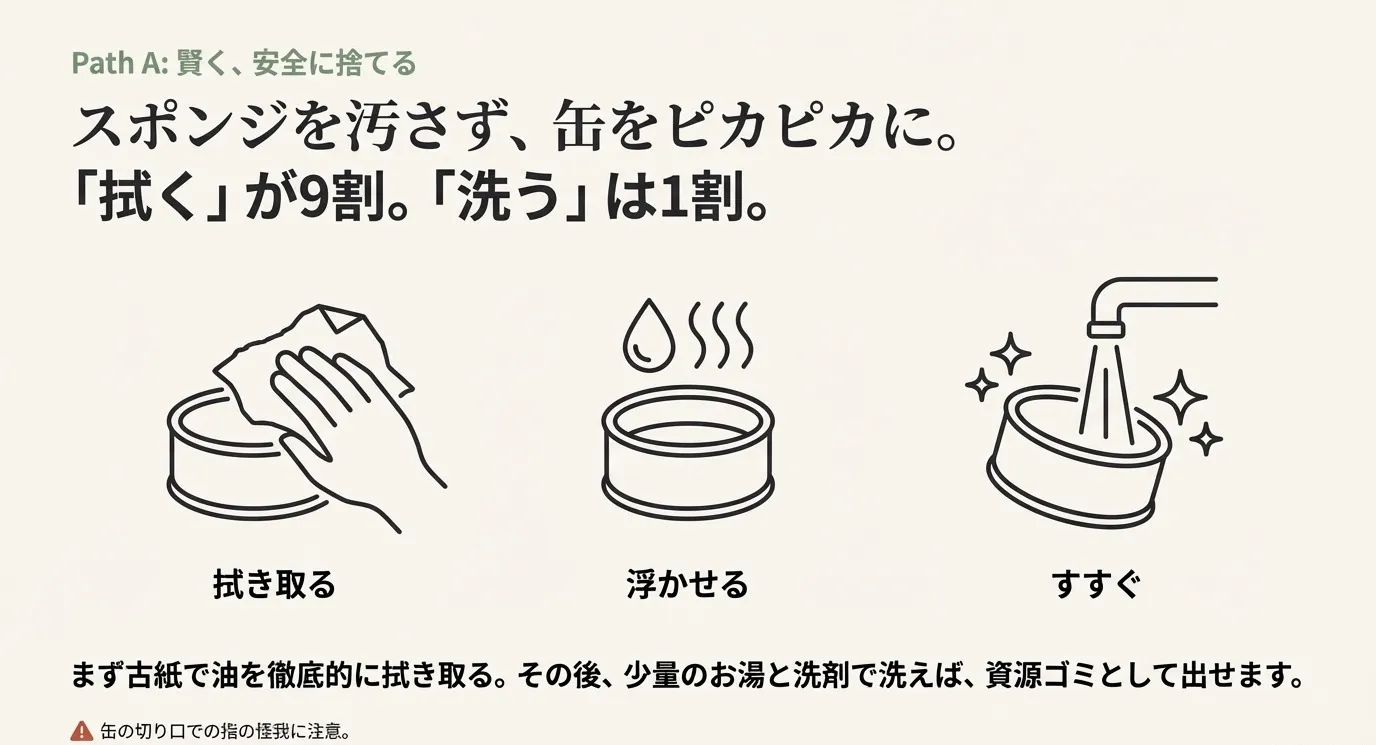 Path A: 賢く、安全に捨てる

スポンジを汚さず、缶をピカピカに。
「拭く」が9割。「洗う」は1割。

拭き取る

浮かせる

すすぐ

まず古紙で油を徹底的に拭き取る。その後、少量のお湯と洗剤で洗えば、資源ゴミとして出せます。

缶の切り口での指の怪我に注意。