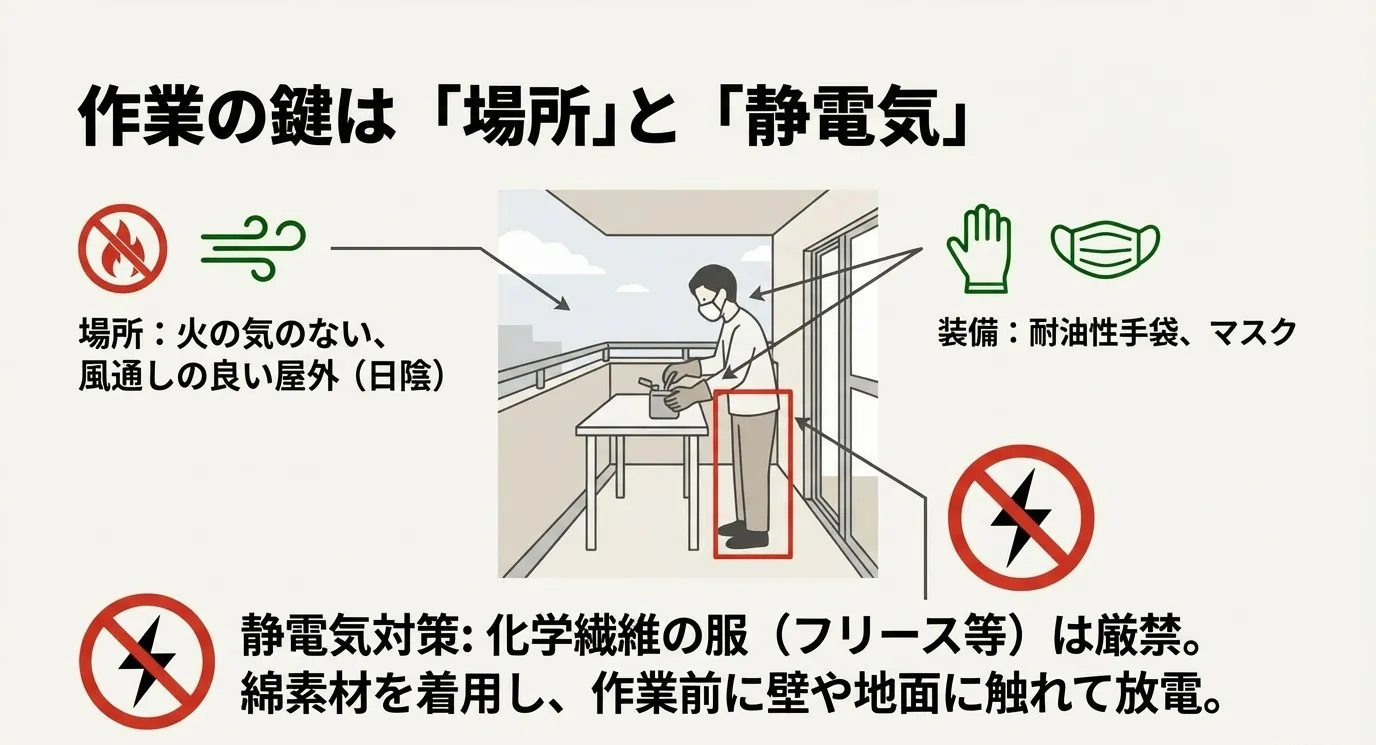 作業の鍵は「場所」と「静電気」

場所：火の気のない、風通しの良い屋外（日陰）

装備：耐油性手袋、マスク

静電気対策: 化学繊維の服（フリース等）は厳禁。綿素材を着用し、作業前に壁や地面に触れて放電。