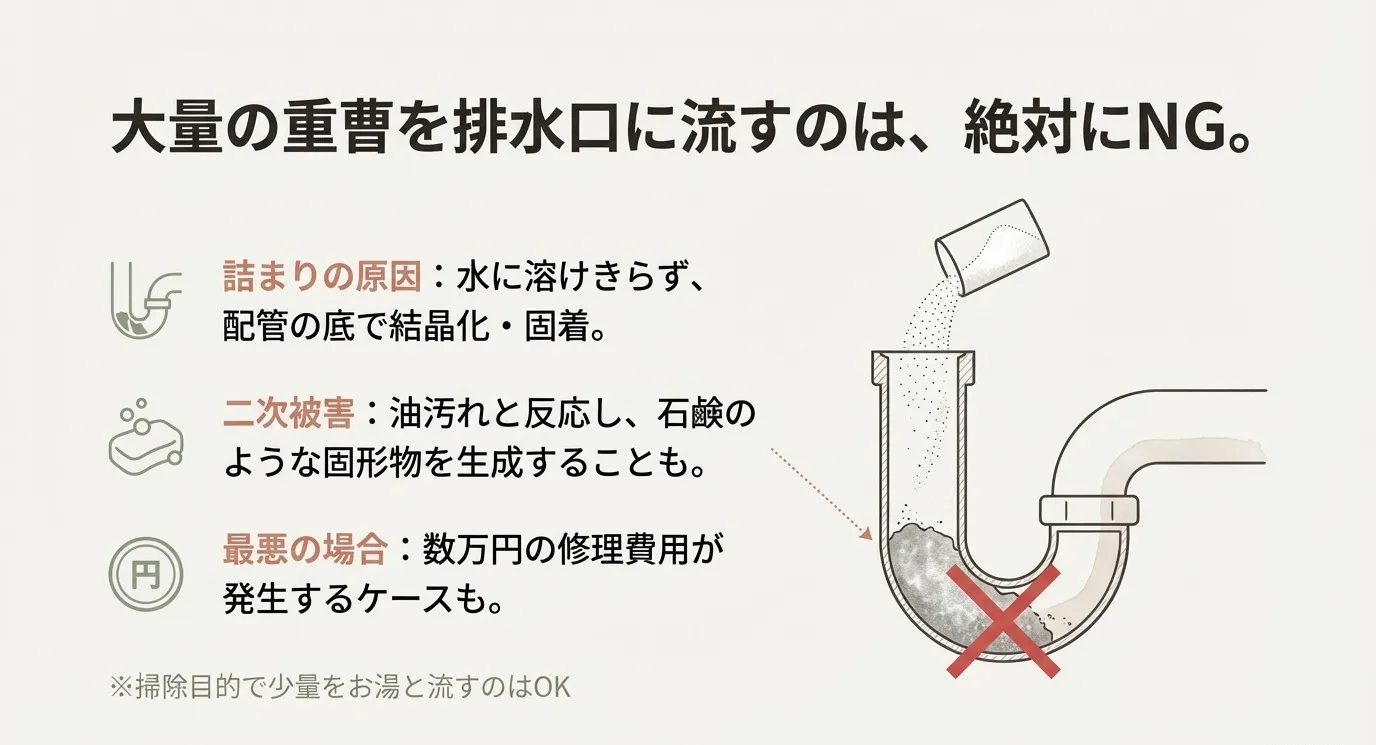 大量の重曹を排水口に流すのは、絶対にNG。

詰まりの原因：水に溶けきらず、配管の底で結晶化・固着。

二次被害：油汚れと反応し、石鹸のような固形物を生成することも。

円

最悪の場合：数万円の修理費用が発生するケースも。

※掃除目的で少量をお湯と流すのはOK