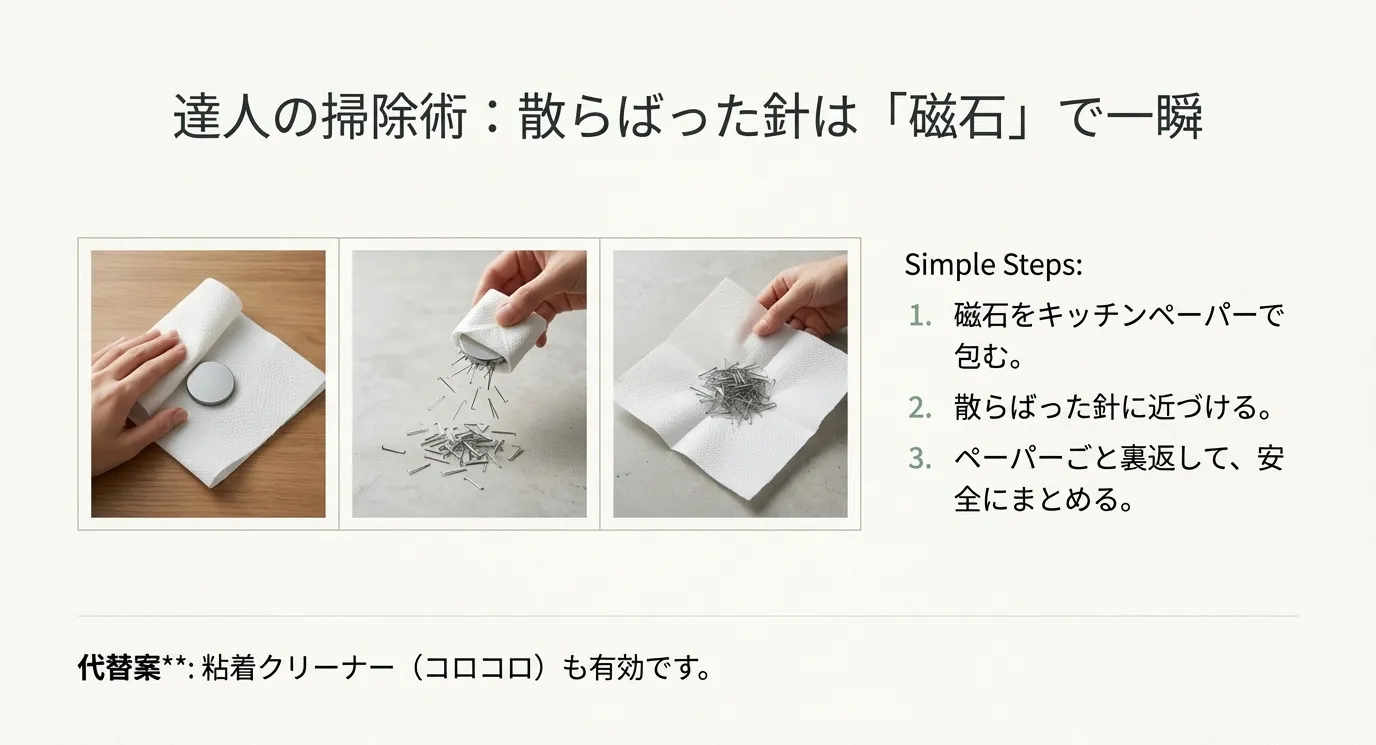 達人の掃除術：散らばった針は「磁石」で一瞬

Simple Steps:

1. 磁石をキッチンペーパーで包む。
2. 散らばった針に近づける。
3. ペーパーごと裏返して、安全にまとめる。

代替案**: 粘着クリーナー（コロコロ）も有効です。