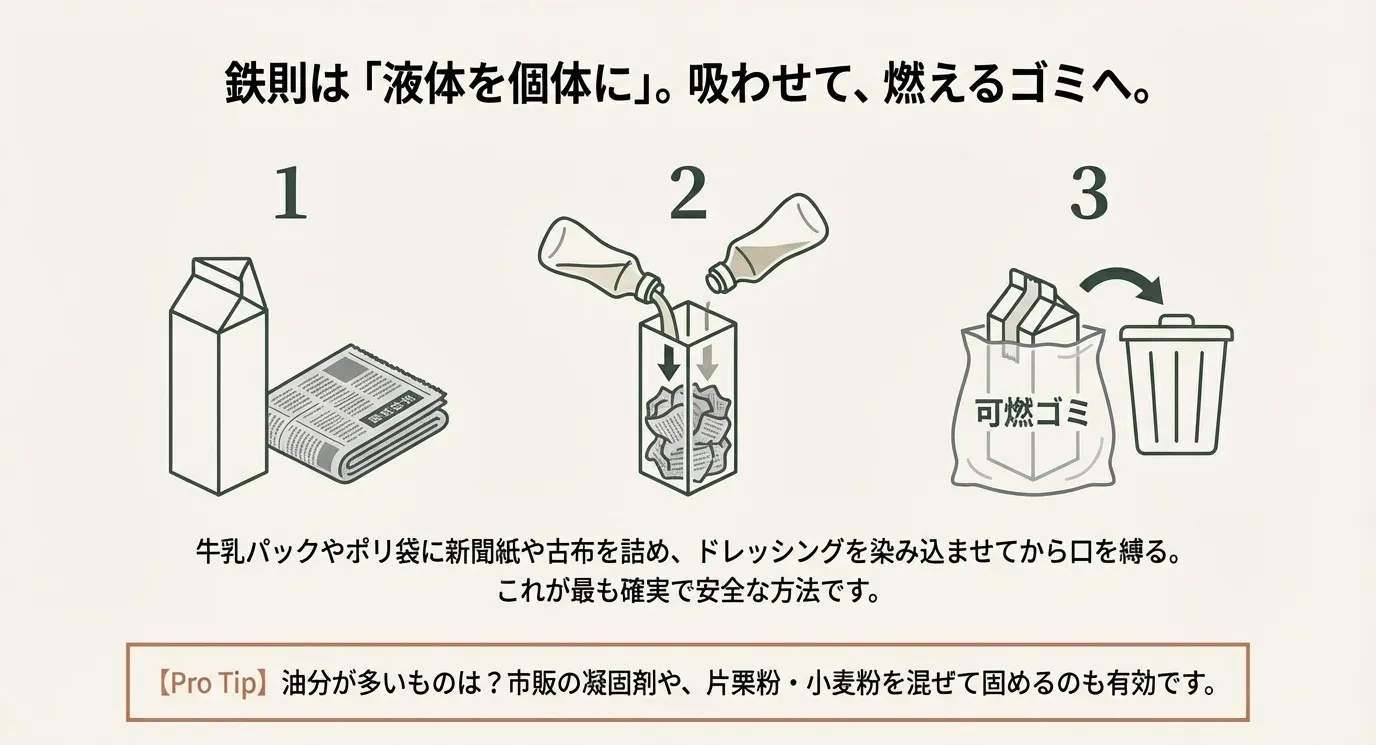 鉄則は「液体を個体に」。吸わせて、燃えるゴミへ。

1

2

3

可燃ゴミ

牛乳パックやポリ袋に新聞紙や古布を詰め、ドレッシングを染み込ませてから口を縛る。
これが最も確実で安全な方法です。

【Pro Tip】油分が多いものは？市販の凝固剤や、片栗粉・小麦粉を混ぜて固めるのも有効です。