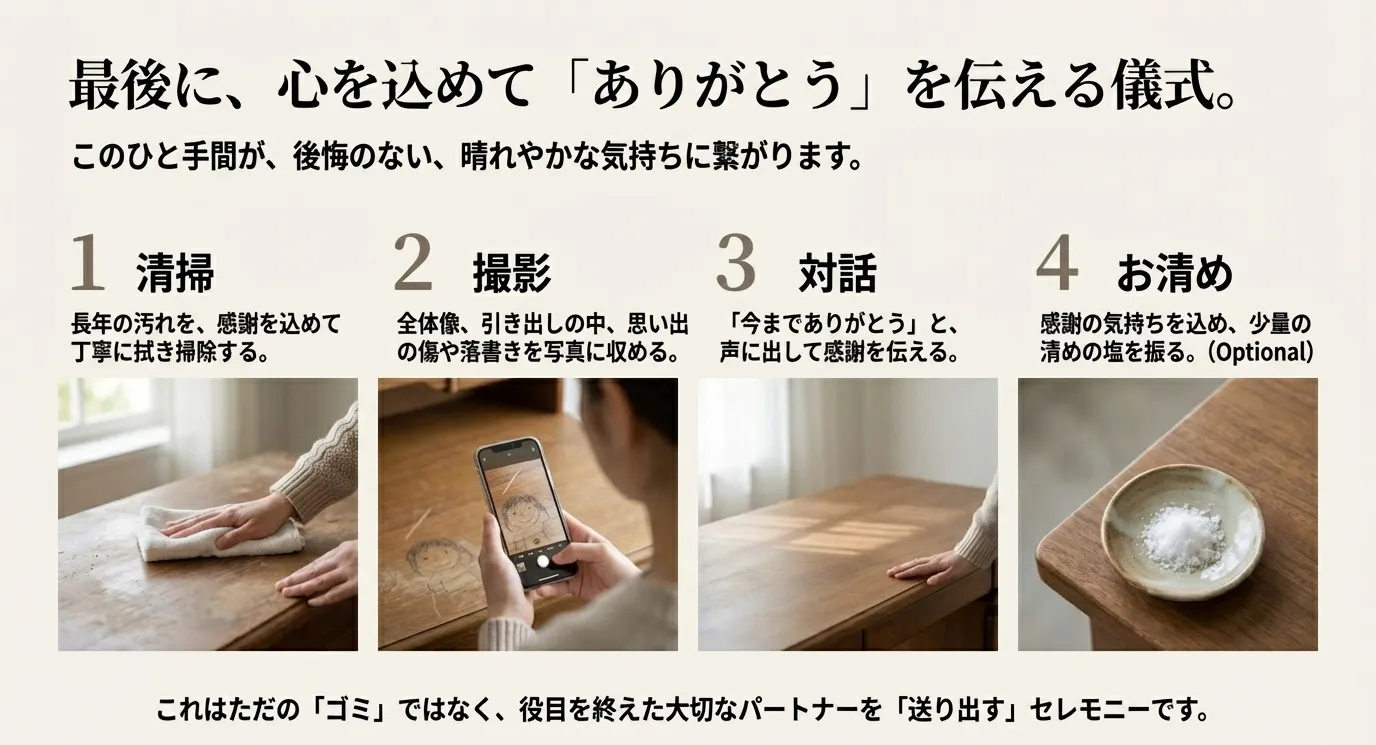 最後に、心を込めて「ありがとう」を伝える儀式。

このひと手間が、後悔のない、晴れやかな気持ちに繋がります。

1 清掃

長年の汚れを、感謝を込めて丁寧に拭き掃除する。

2 撮影

全体像、引き出しの中、思い出の傷や落書きを写真に収める。

3 対話

「今までありがとう」と、声に出して感謝を伝える。

4 お清め

感謝の気持ちを込め、少量の清めの塩を振る。(Optional)

これはただの「ゴミ」ではなく、役目を終えた大切なパートナーを「送り出す」セレモニーです。