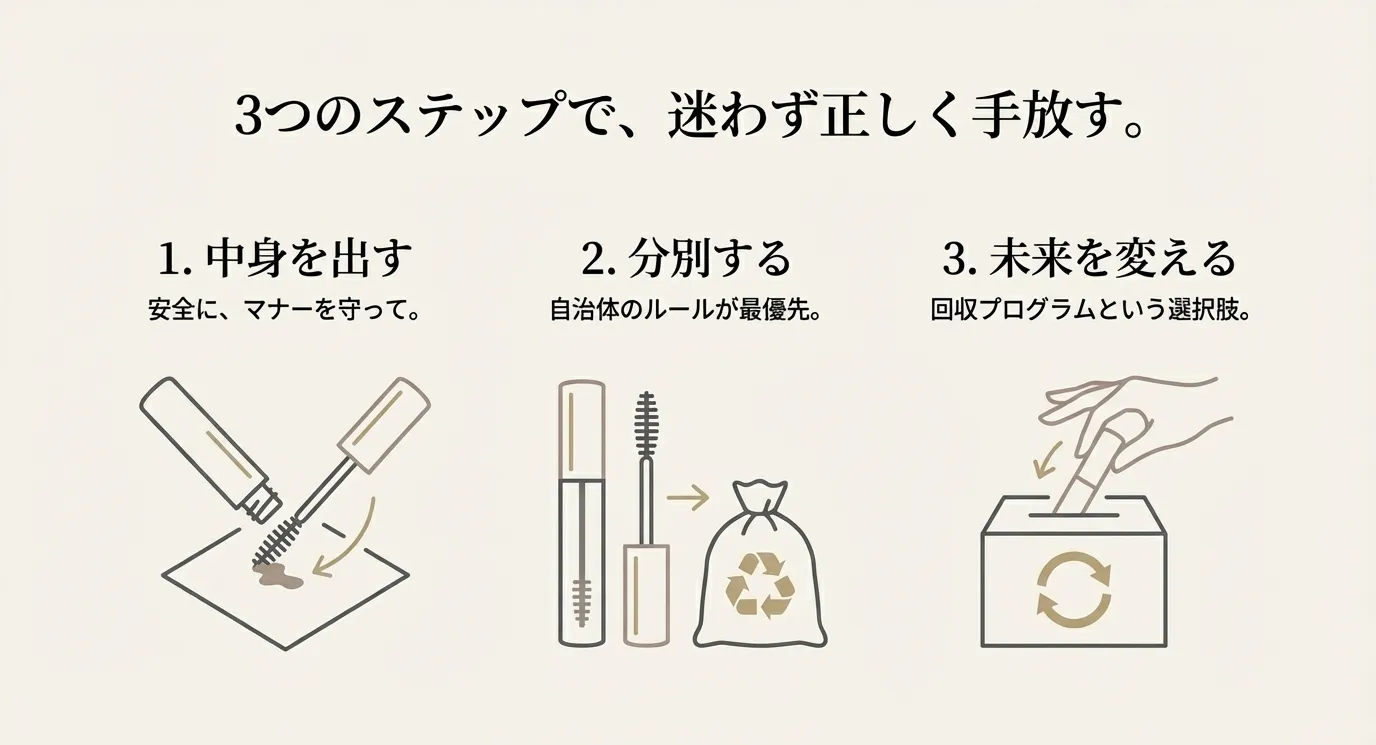 3つのステップで、迷わず正しく手放す。

1. 中身を出す
安全に、マナーを守って。

2. 分別する
自治体のルールが最優先。

3. 未来を変える
回収プログラムという選択肢。