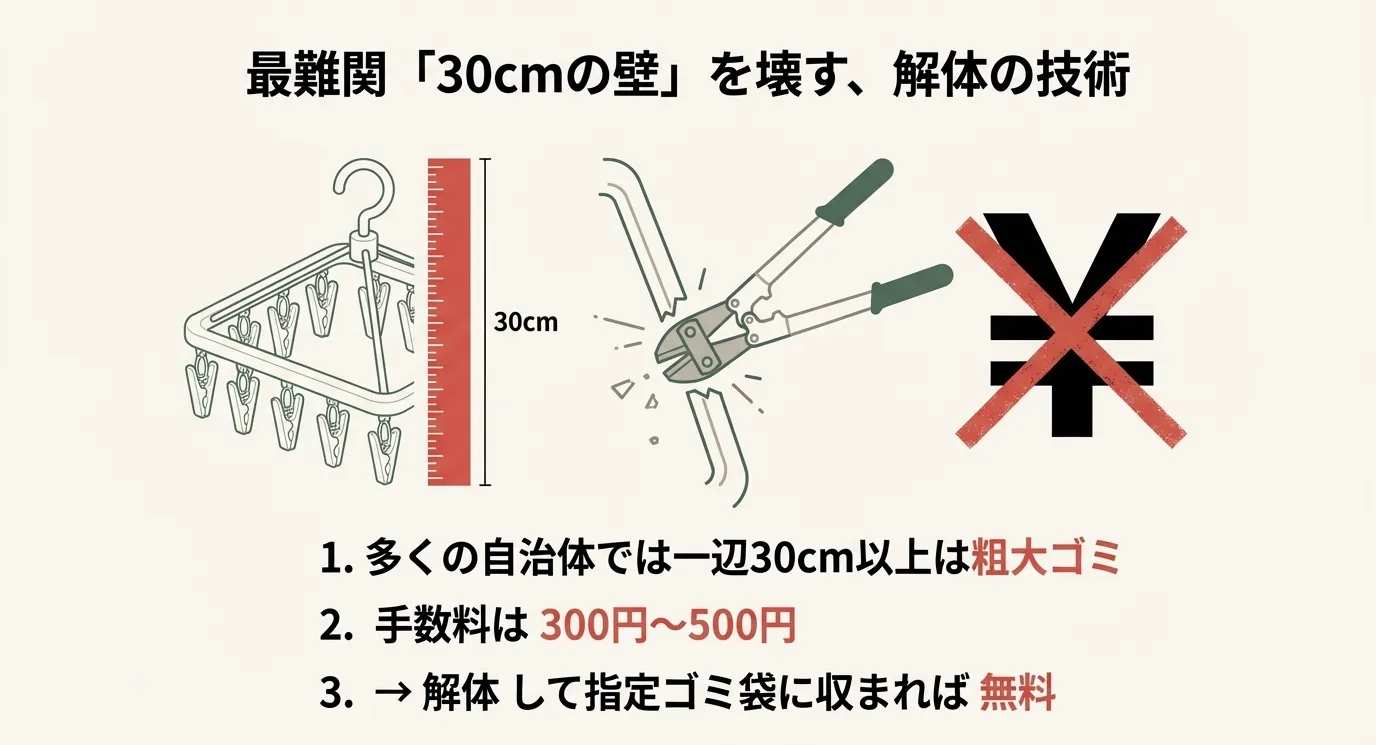 最難関「30cmの壁」を壊す、解体の技術

30cm

¥

1. 多くの自治体では一辺30cm以上は粗大ゴミ
2. 手数料は 300円〜500円
3. → 解体 して指定ゴミ袋に収まれば 無料