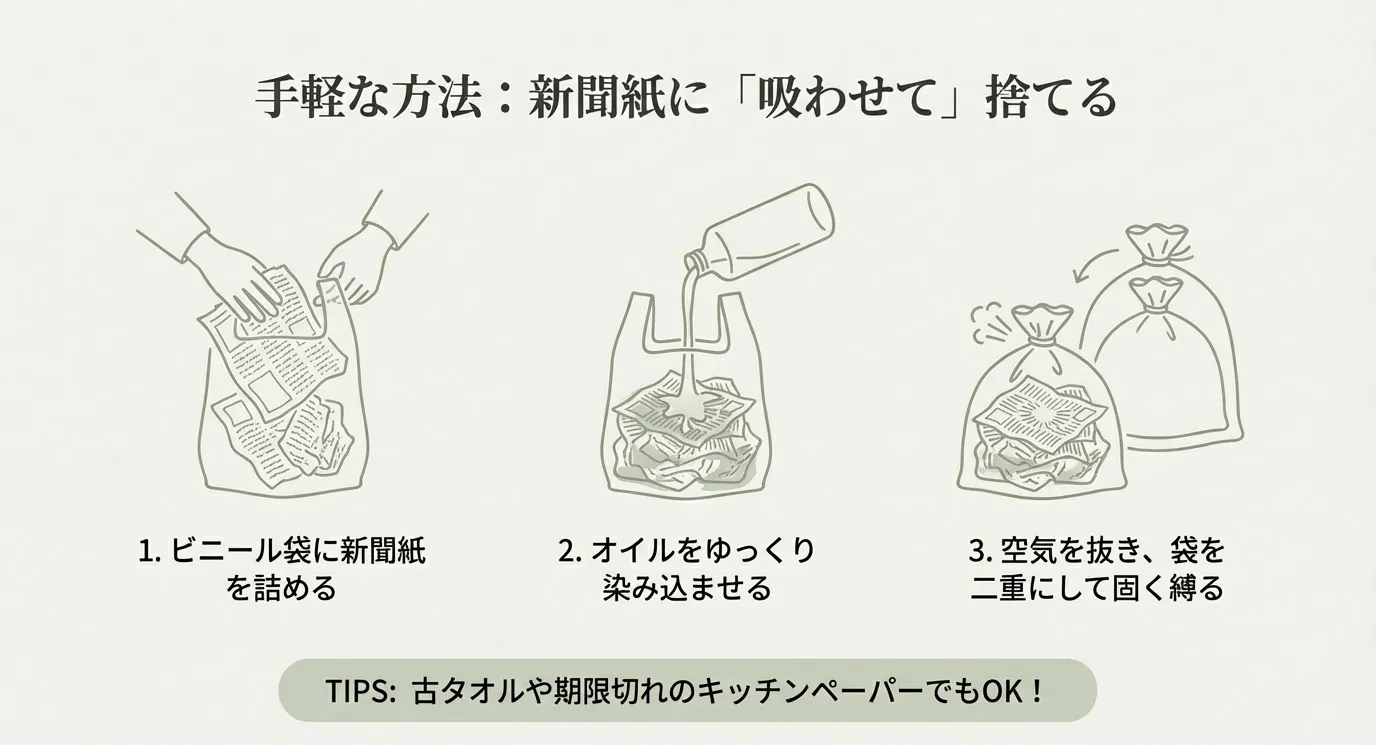 手軽な方法：新聞紙に「吸わせて」捨てる

1. ビニール袋に新聞紙を詰める

2. オイルをゆっくり染み込ませる

3. 空気を抜き、袋を二重にして固く縛る

TIPS: 古タオルや期限切れのキッチンペーパーでもOK！