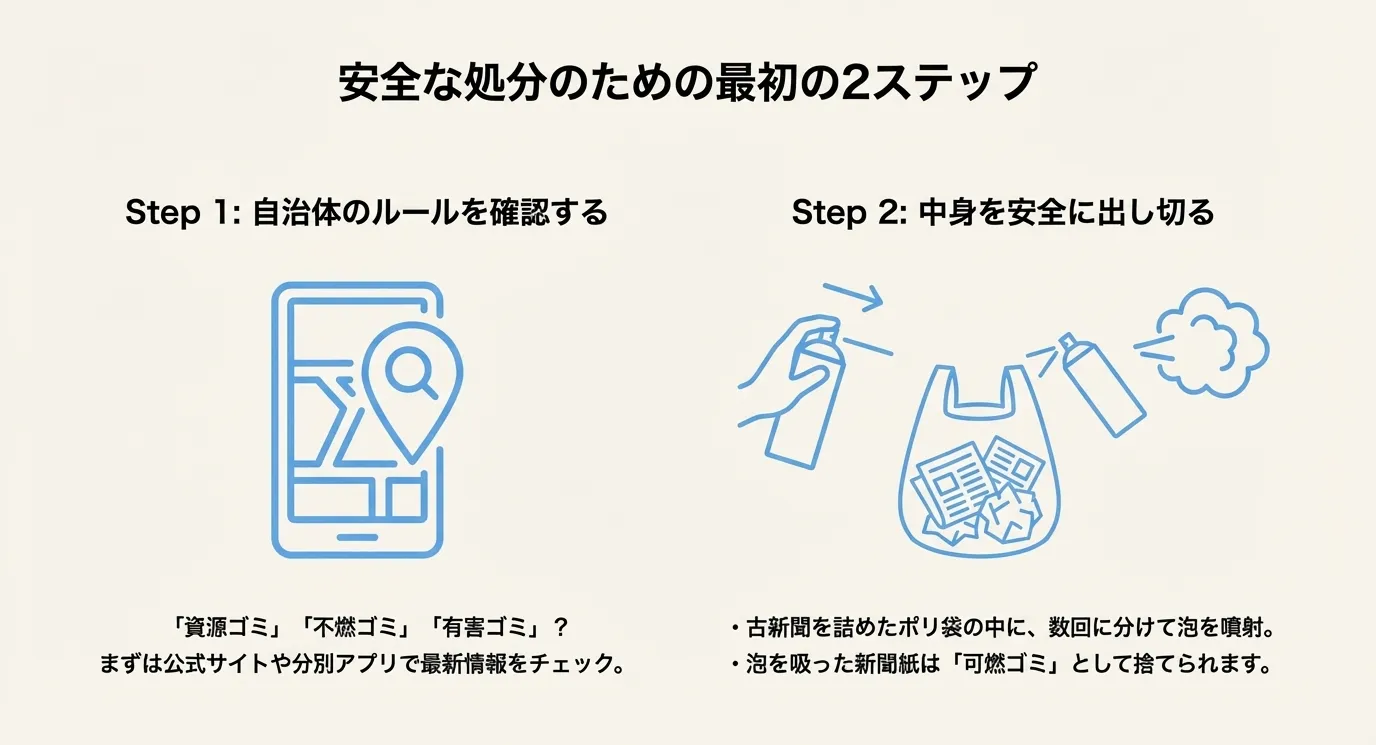 安全な処分のための最初の2ステップ

Step 1: 自治体のルールを確認する

「資源ゴミ」「不燃ゴミ」「有害ゴミ」？
まずは公式サイトや分別アプリで最新情報をチェック。

Step 2: 中身を安全に出し切る

・古新聞を詰めたポリ袋の中に、数回に分けて泡を噴射。
・泡を吸った新聞紙は「可燃ゴミ」として捨てられます。