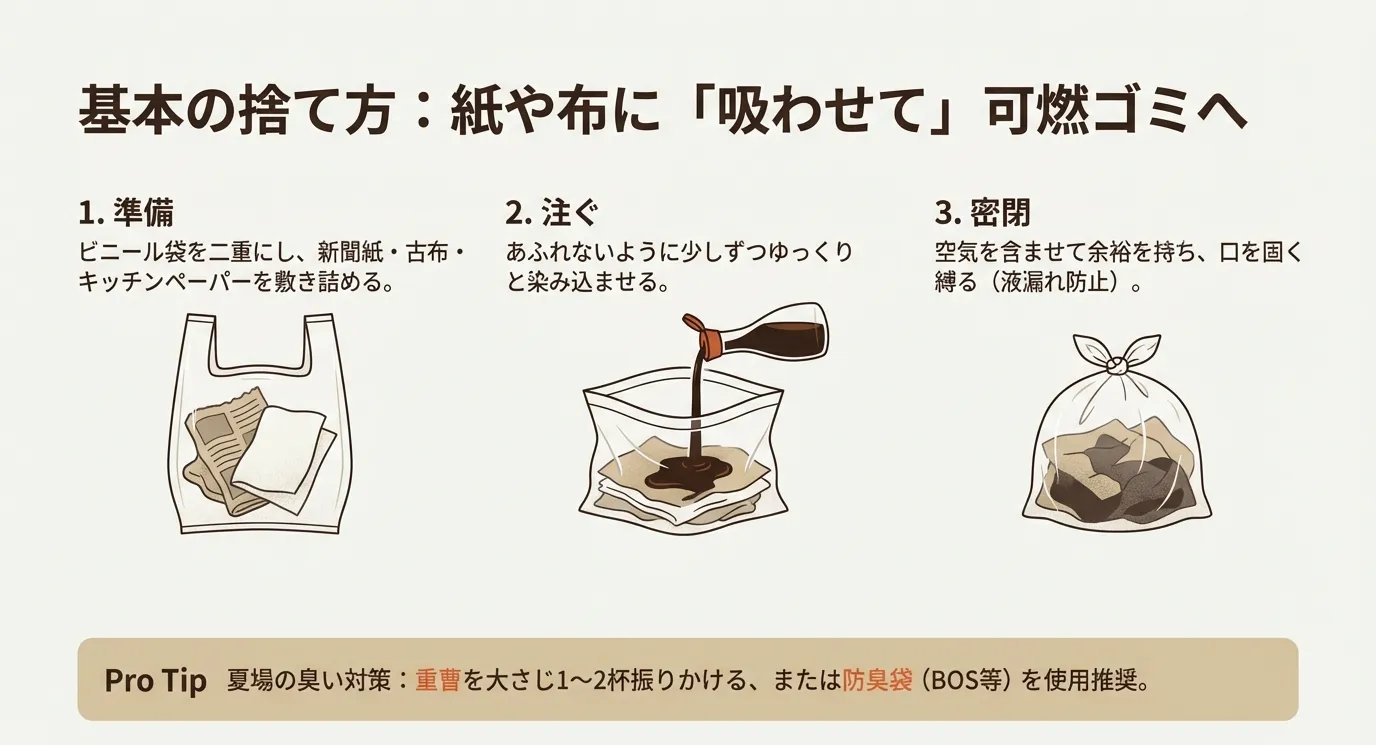 基本の捨て方：紙や布に「吸わせて」可燃ゴミへ

1. 準備
ビニール袋を二重にし、新聞紙・古布・キッチンペーパーを敷き詰める。

2. 注ぐ
あふれないように少しずつゆっくりと染み込ませる。

3. 密閉
空気を含ませて余裕を持ち、口を固く縛る（液漏れ防止）。

Pro Tip 夏場の臭い対策：重曹を大さじ1〜2杯振りかける、または防臭袋（BOS等）を使用推奨。