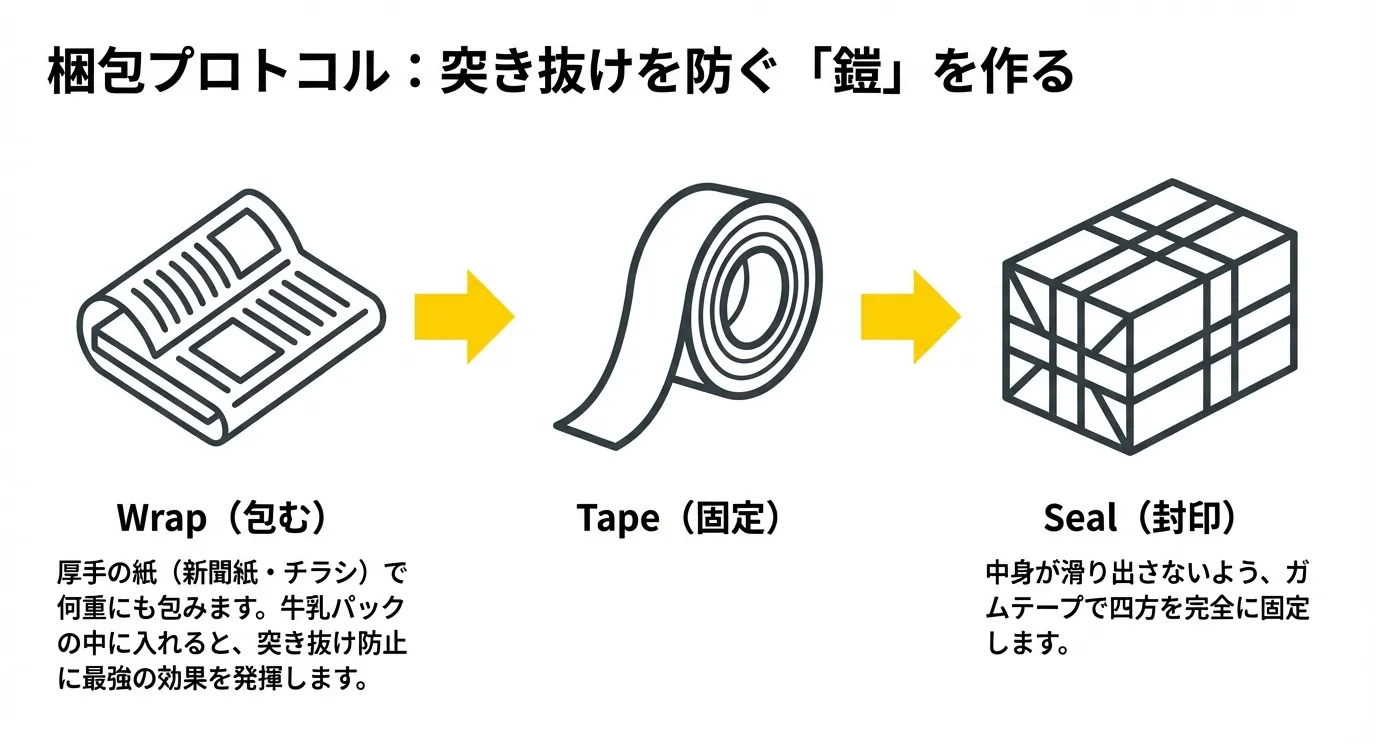 梱包プロトコル：突き抜けを防ぐ「鎧」を作る

Wrap（包む）

厚手の紙（新聞紙・チラシ）で何重にも包みます。牛乳パックの中に入れると、突き抜け防止に最強の効果を発揮します。

Tape（固定）

Seal（封印）

中身が滑り出さないよう、ガムテープで四方を完全に固定します。