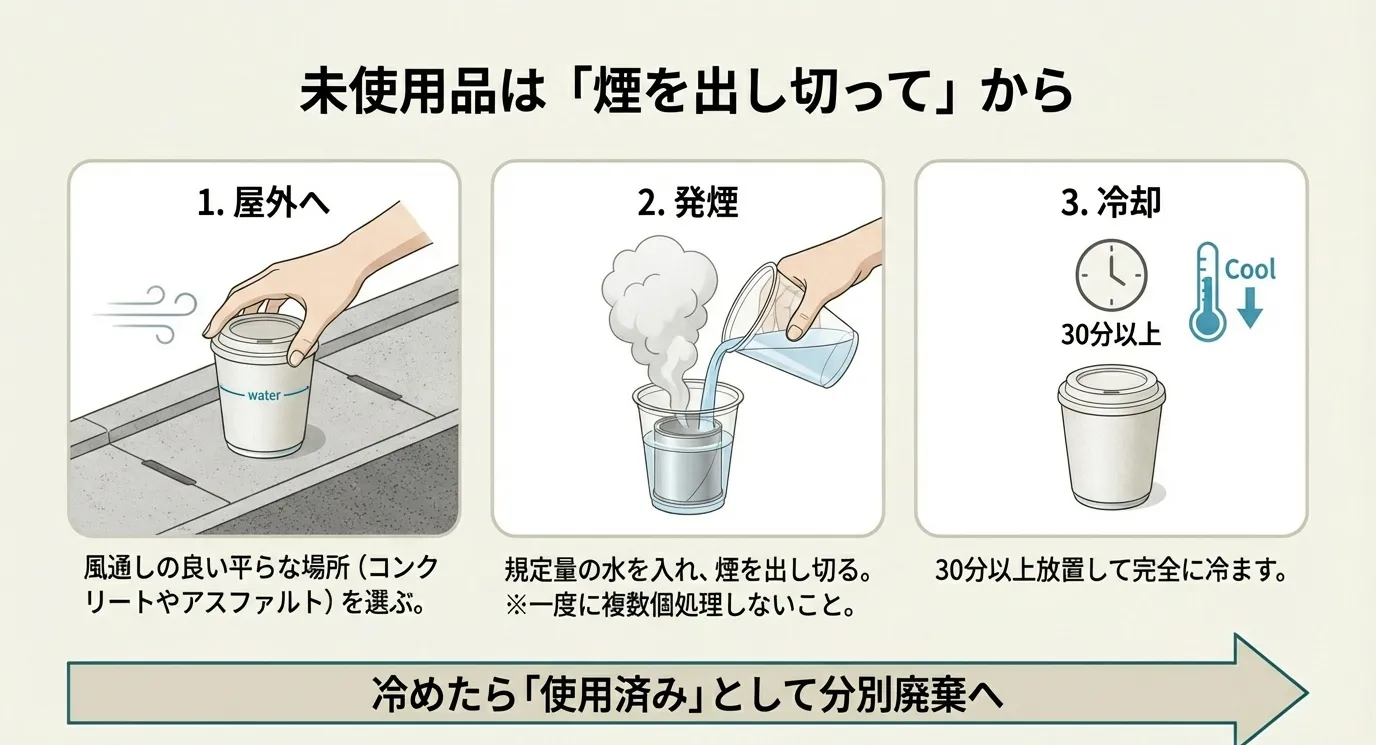 未使用品は「煙を出し切って」から

1. 屋外へ

water

風通しの良い平らな場所（コンクリートやアスファルト）を選ぶ。

2. 発煙

規定量の水を入れ、煙を出し切る。
※一度に複数個処理しないこと。

3. 冷却

30分以上

Cool

30分以上放置して完全に冷ます。

冷めたら「使用済み」として分別廃棄へ